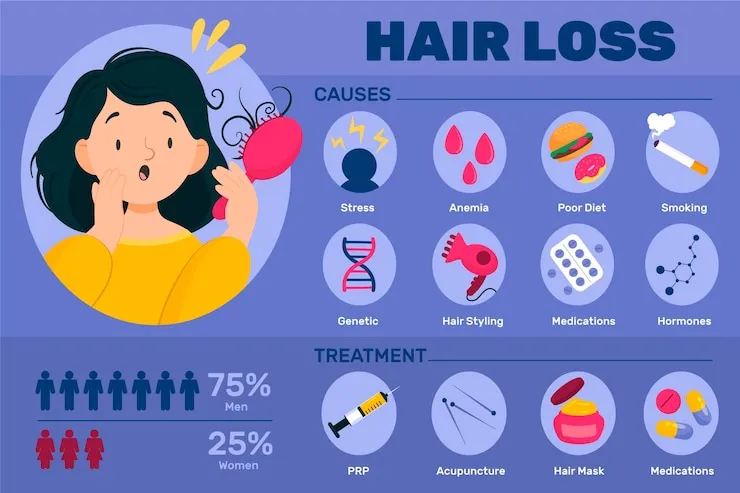 HAIR LOSS

CAUSES

Stress

Anemia

Poor Diet

Smoking

Genetic

Hair Styling

Medications

Hormones

75%
Men

25%
Women

TREATMENT

PRP

Acupuncture

Hair Mask

Medications